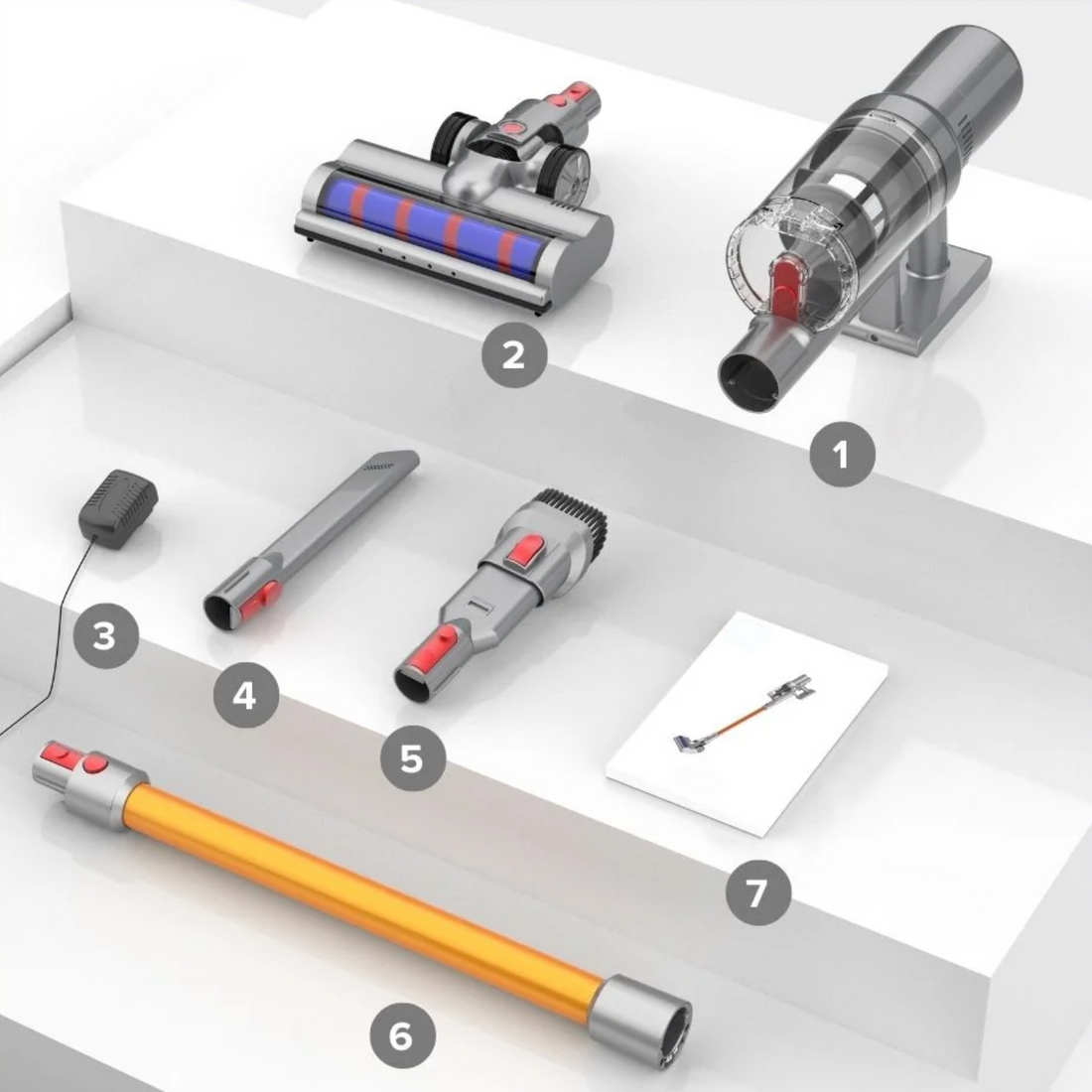 2

1

3

4

5

7

6