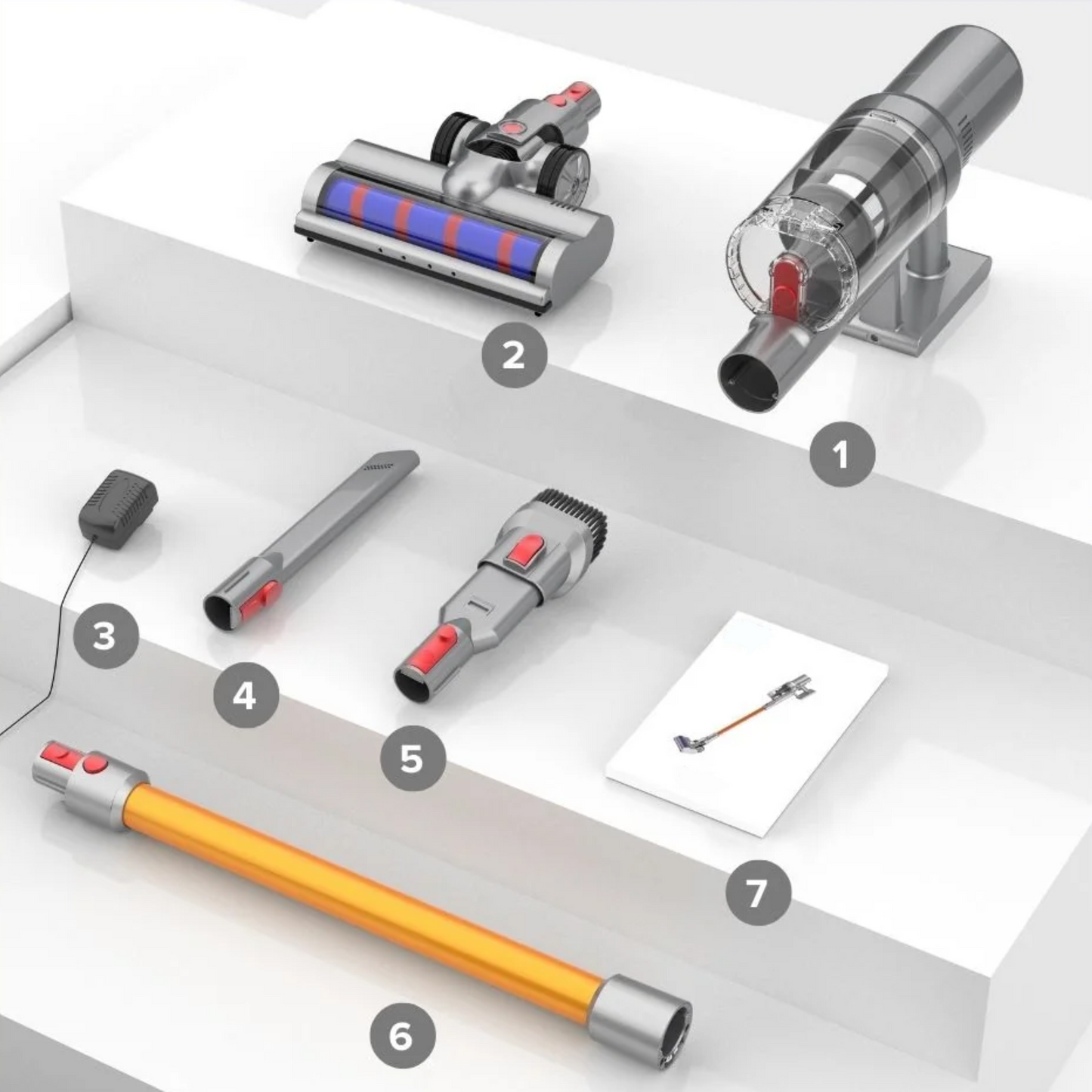 2
1
3
4
5
7
6